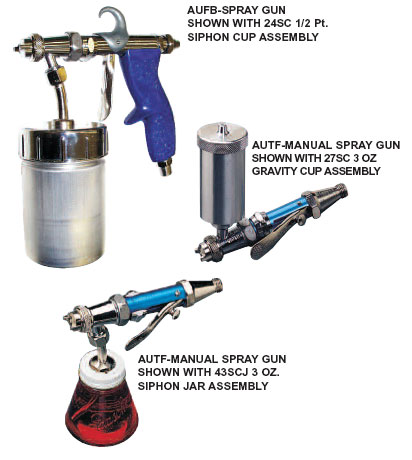 AUFB-SPRAY GUN
SHOWN WITH 24SC 1/2 Pt.
SIPHON CUP ASSEMBLY

AUTF-MANUAL SPRAY GUN
SHOWN WITH 27SC 3 OZ
GRAVITY CUP ASSEMBLY

AUTF-MANUAL SPRAY GUN
SHOWN WITH 43SCJ 3 OZ.
SIPHON JAR ASSEMBLY